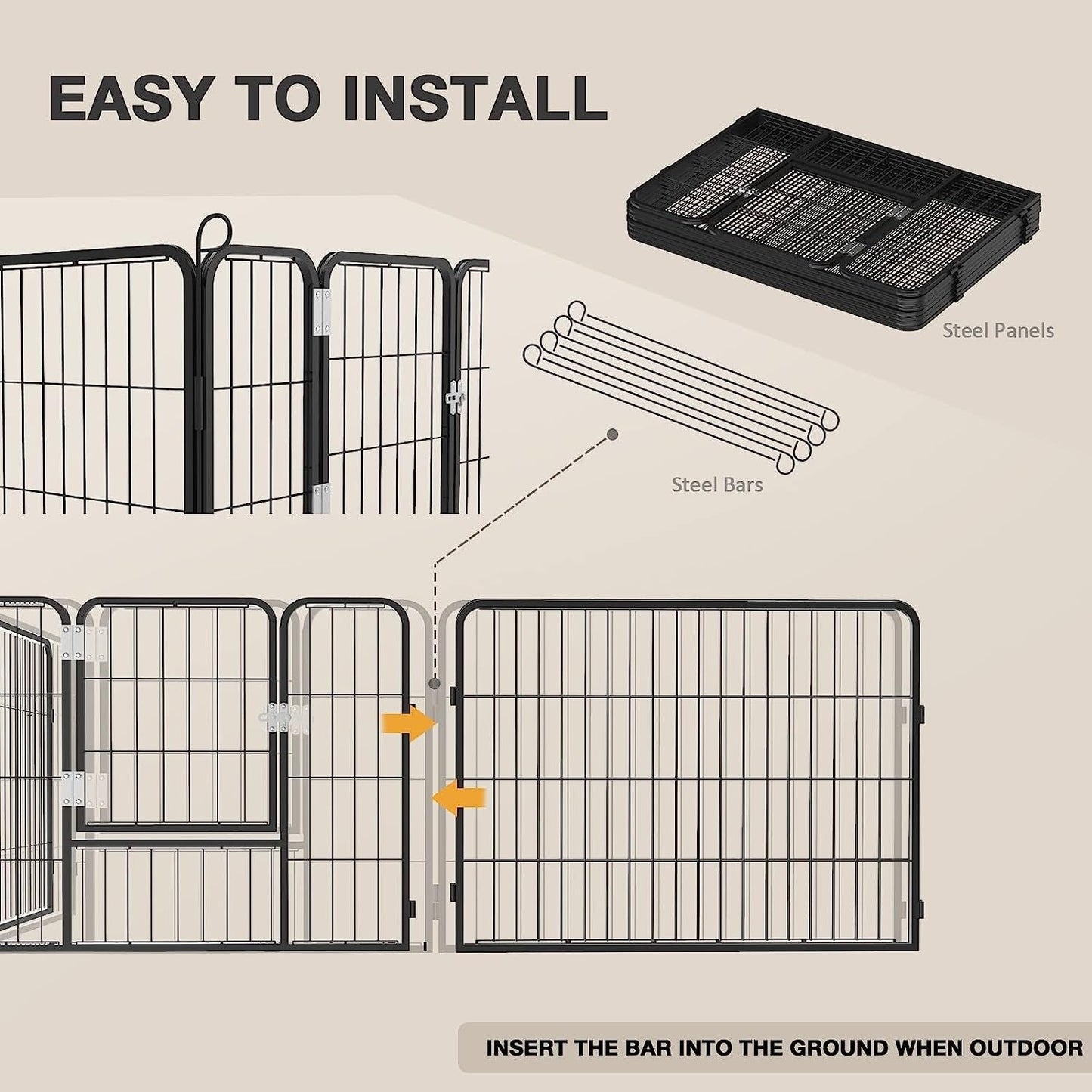 EASY TO INSTALL

Steel Panels

Steel Bars

INSERT THE BAR INTO THE GROUND WHEN OUTDOOR