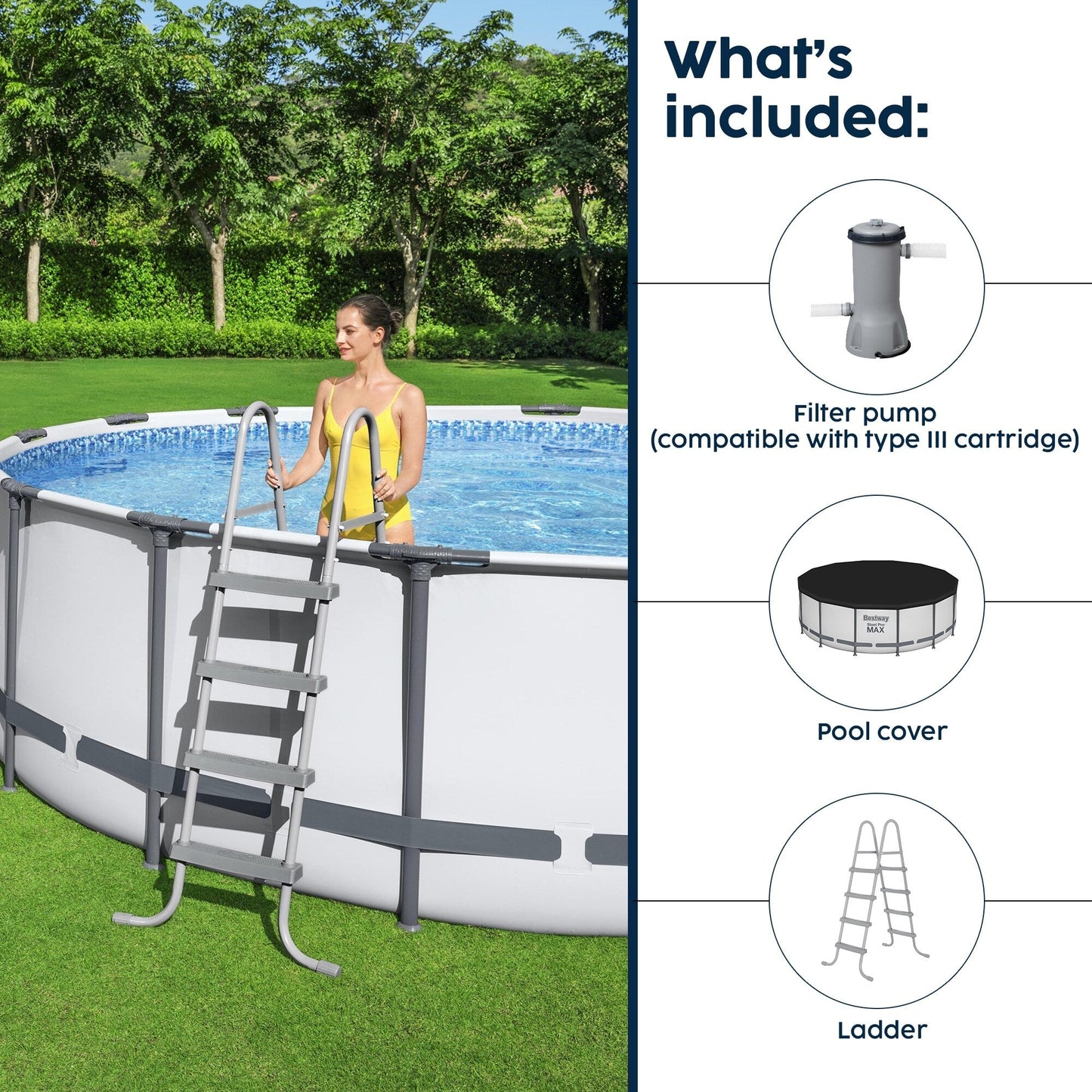 What's included:

Filter pump (compatible with type III cartridge)

Bestway
Steel Pro
MAX

Pool cover

Ladder